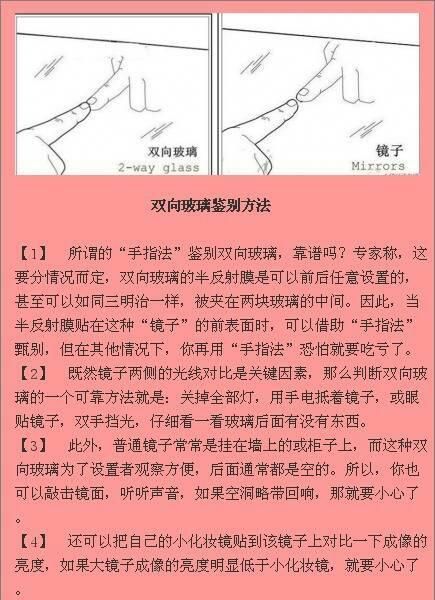 双向玻璃
2-way glass

镜子
Mirrors

双向玻璃鉴别方法

【1】 所谓的“手指法”鉴别双向玻璃，靠谱吗？专家称，这要分情况而定，双向玻璃的半反射膜是可以前后任意设置的，甚至可以如同三明治一样，被夹在两块玻璃的中间。因此，当半反射膜贴在这种“镜子”的前表面时，可以借助“手指法”甄别，但在其他情况下，你再用“手指法”恐怕就要吃亏了。

【2】 既然镜子两侧的光线对比是关键因素，那么判断双向玻璃的一个可靠方法就是：关掉全部灯，用手电抵着镜子，或眼贴镜子，双手挡光，仔细看一看玻璃后面有没有东西。

【3】 此外，普通镜子常常是挂在墙上的或柜子上，而这种双向玻璃为了设置者观察方便，后面通常都是空的。所以，你也可以敲击镜面，听听声音，如果空洞略带回响，那就要小心了。

【4】 还可以把自己的小化妆镜贴到该镜子上对比一下成像的亮度，如果大镜子成像的亮度明显低于小化妆镜，就要小心了。