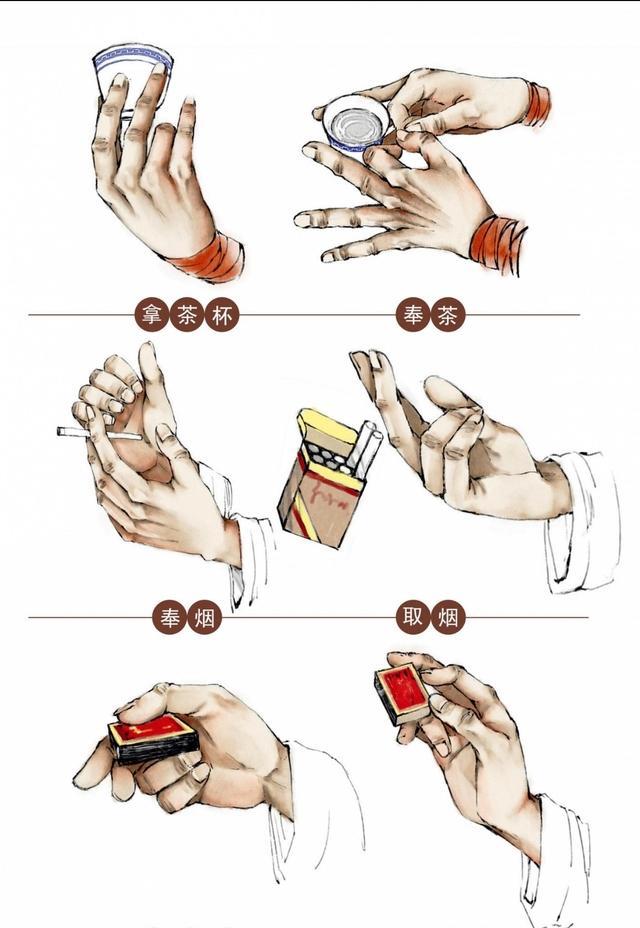 拿茶杯

奉茶

奉烟

取烟