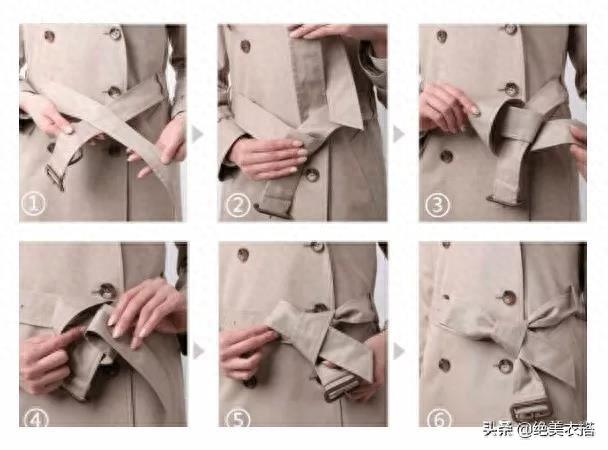 ①
②
③
④
⑤
⑥
头条 @绝美衣搭