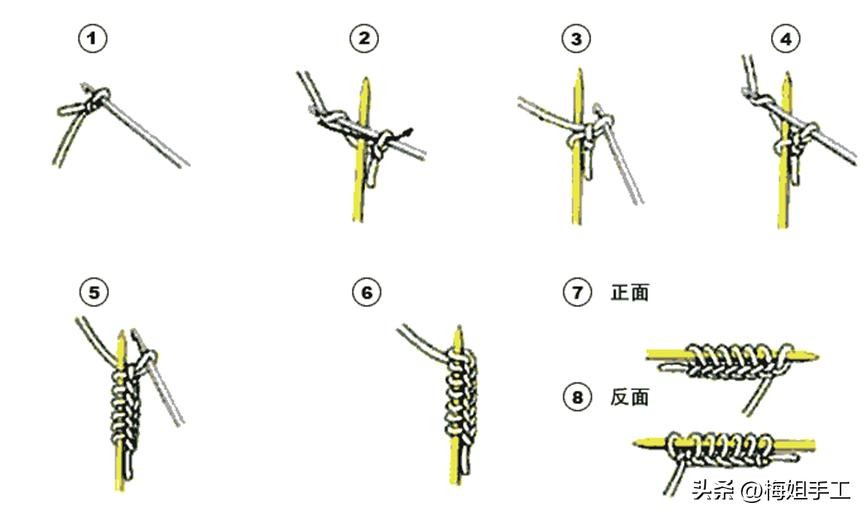 1

2

3

4

5

6

7 正面

8 反面

头条 @梅姐手工